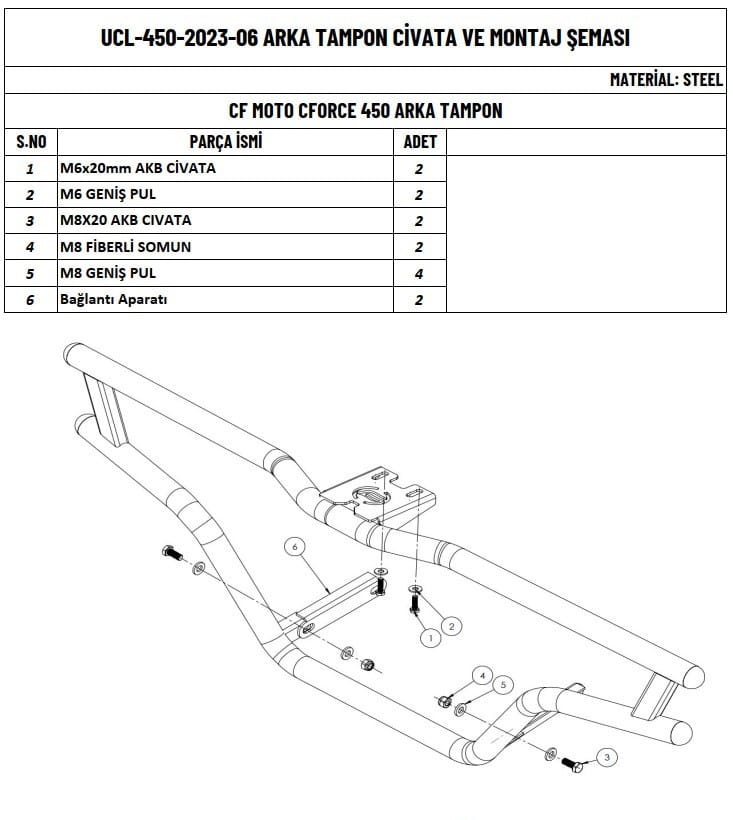 UCL-450-2023-06 ARKA TAMPON CİVATA VE MONTAJ ŞEMASI

MATERİAL: STEEL

CF MOTO CFORCE 450 ARKA TAMPON

| S.NO | PARÇA İSMİ | ADET | |
|---|---|---|---|
| 1 | M6x20mm AKB CİVATA | 2 | |
| 2 | M6 GENİŞ PUL | 2 | |
| 3 | M8X20 AKB CIVATA | 2 | |
| 4 | M8 FİBERLİ SOMUN | 2 | |
| 5 | M8 GENİŞ PUL | 4 | |
| 6 | Bağlantı Aparatı | 2 | |

6
1
2
4
5
3