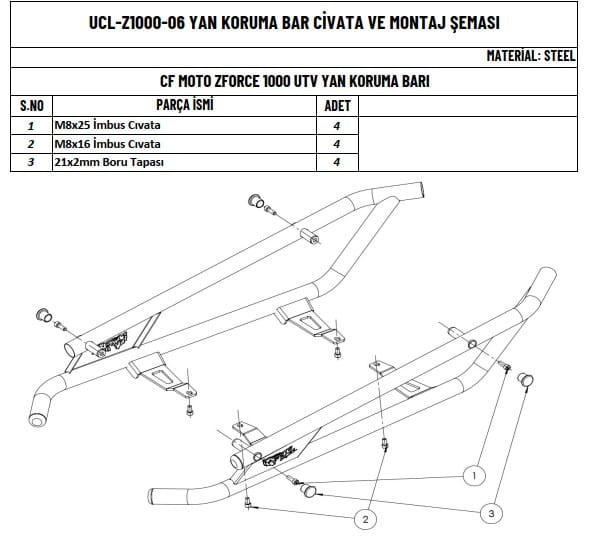 UCL-Z1000-06 YAN KORUMA BAR CİVATA VE MONTAJ ŞEMASI

MATERİAL: STEEL

CF MOTO ZFORCE 1000 UTV YAN KORUMA BARI

| S.NO | PARÇA İSMİ | ADET | |
|---|---|---|---|
| 1 | M8x25 İmbus Cıvata | 4 | |
| 2 | M8x16 İmbus Cıvata | 4 | |
| 3 | 21x2mm Boru Tapası | 4 | |

1

2

3