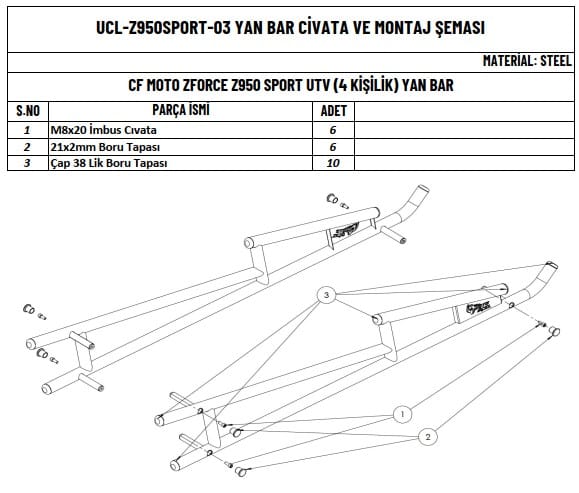 UCL-Z950SPORT-03 YAN BAR CİVATA VE MONTAJ ŞEMASI

MATERİAL: STEEL

CF MOTO ZFORCE Z950 SPORT UTV (4 KİŞİLİK) YAN BAR

| S.NO | PARÇA İSMİ | ADET | |
|---|---|---|---|
| 1 | M8x20 İmbus Cıvata | 6 | |
| 2 | 21x2mm Boru Tapası | 6 | |
| 3 | Çap 38 Lik Boru Tapası | 10 | |

3

1

2