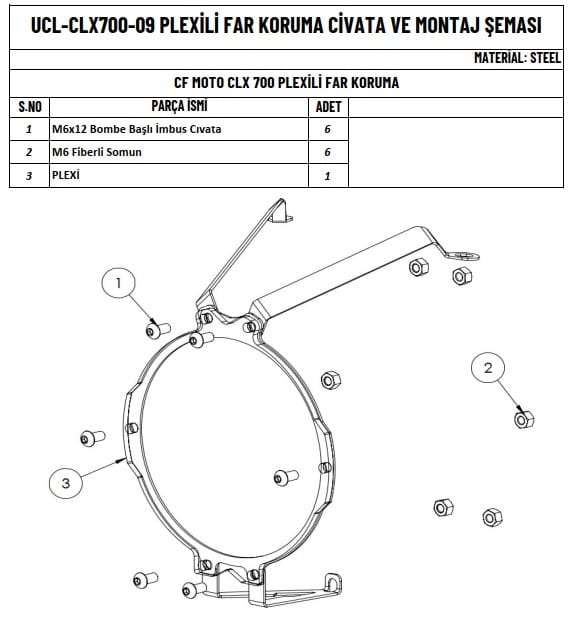 UCL-CLX700-09 PLEXİLİ FAR KORUMA CİVATA VE MONTAJ ŞEMASI

MATERIAL: STEEL

CF MOTO CLX 700 PLEXİLİ FAR KORUMA

| S.NO | PARÇA İSMİ | ADET | |
|---|---|---|---|
| 1 | M6x12 Bombe Başlı İmbus Cıvata | 6 | |
| 2 | M6 Fiberli Somun | 6 | |
| 3 | PLEXİ | 1 | |

1

2

3