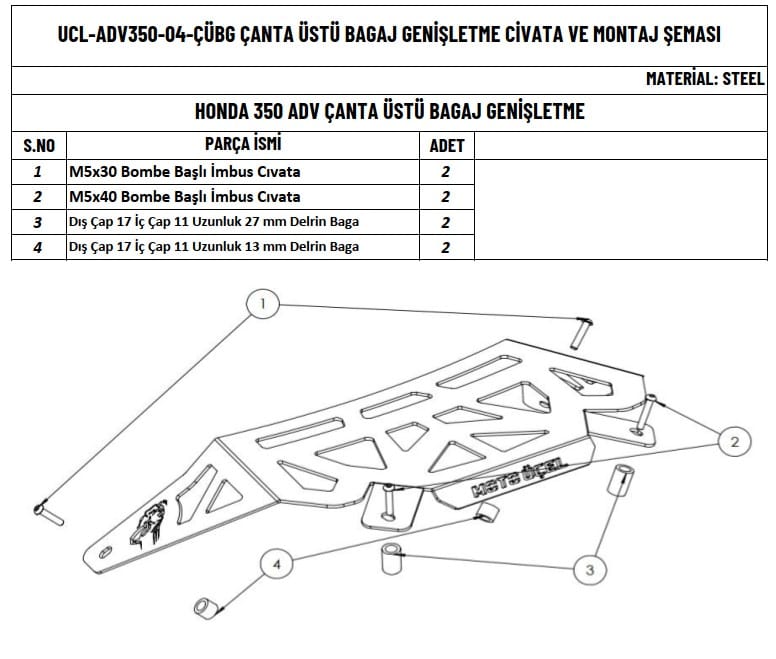 UCL-ADV350-04-ÇÜBG ÇANTA ÜSTÜ BAGAJ GENİŞLETME CİVATA VE MONTAJ ŞEMASI

MATERİAL: STEEL

HONDA 350 ADV ÇANTA ÜSTÜ BAGAJ GENİŞLETME

| S.NO | PARÇA İSMİ | ADET | |
|---|---|---|---|
| 1 | M5x30 Bombe Başlı İmbus Cıvata | 2 | |
| 2 | M5x40 Bombe Başlı İmbus Cıvata | 2 | |
| 3 | Dış Çap 17 İç Çap 11 Uzunluk 27 mm Delrin Baga | 2 | |
| 4 | Dış Çap 17 İç Çap 11 Uzunluk 13 mm Delrin Baga | 2 | |

1

2

METE ÖZEL

4

3