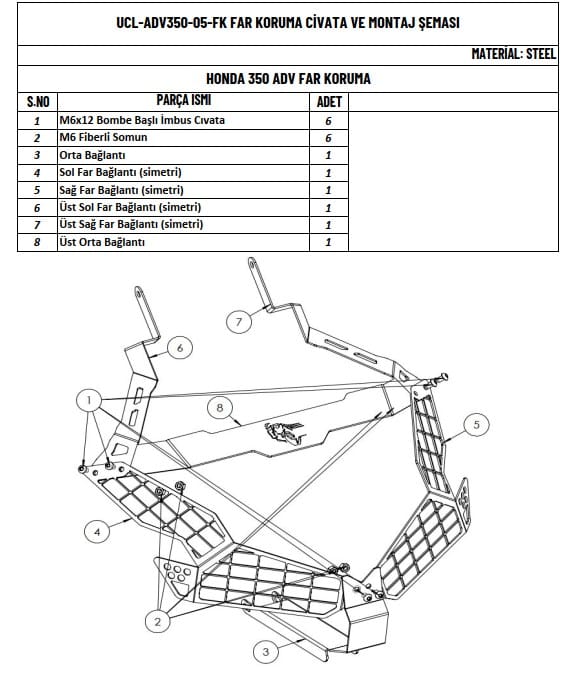 UCL-ADV350-05-FK FAR KORUMA CİVATA VE MONTAJ ŞEMASI

MATERİAL: STEEL

HONDA 350 ADV FAR KORUMA

| S.NO | PARÇA ISMI | ADET | |
|---|---|---|---|
| 1 | M6x12 Bombe Başlı İmbus Cıvata | 6 | |
| 2 | M6 Fiberli Somun | 6 | |
| 3 | Orta Bağlantı | 1 | |
| 4 | Sol Far Bağlantı (simetri) | 1 | |
| 5 | Sağ Far Bağlantı (simetri) | 1 | |
| 6 | Üst Sol Far Bağlantı (simetri) | 1 | |
| 7 | Üst Sağ Far Bağlantı (simetri) | 1 | |
| 8 | Üst Orta Bağlantı | 1 | |

7
6
1
8
5
4
2
3