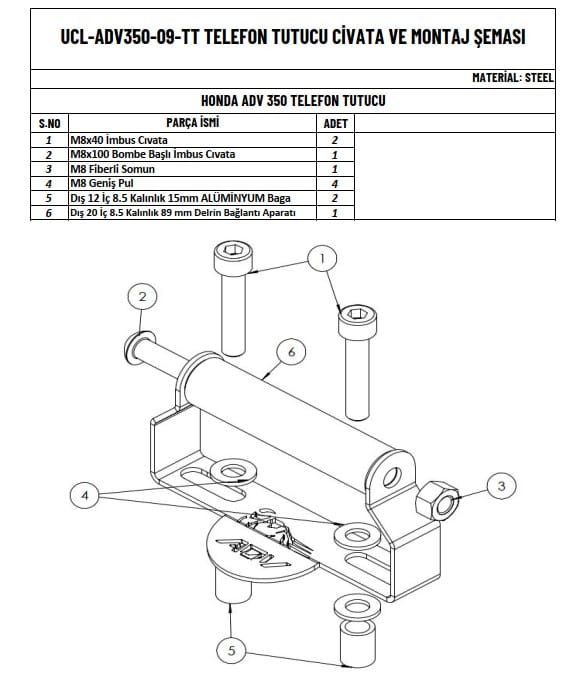 UCL-ADV350-09-TT TELEFON TUTUCU CİVATA VE MONTAJ ŞEMASI

MATERİAL: STEEL

HONDA ADV 350 TELEFON TUTUCU

| S.NO | PARÇA İSMİ | ADET |
|---|---|---|
| 1 | M8x40 İmbus Cıvata | 2 |
| 2 | M8x100 Bombe Başlı İmbus Cıvata | 1 |
| 3 | M8 Fiberli Somun | 1 |
| 4 | M8 Geniş Pul | 4 |
| 5 | Dış 12 İç 8.5 Kalınlık 15mm ALÜMİNYUM Baga | 2 |
| 6 | Dış 20 İç 8.5 Kalınlık 89 mm Delrin Bağlantı Aparatı | 1 |

1
2
6
3
4
ADV
5