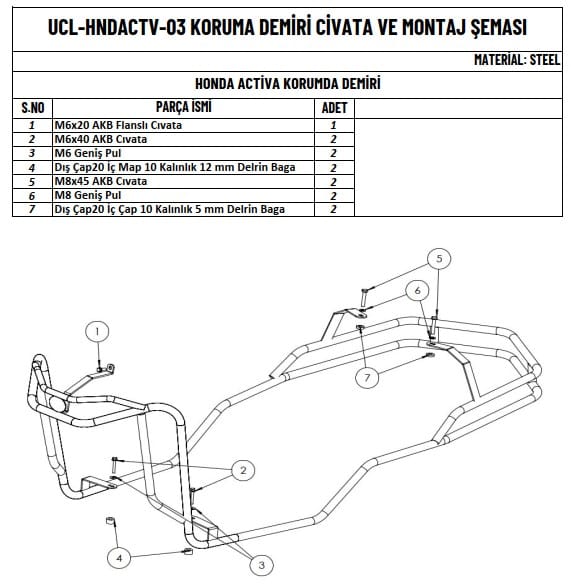 UCL-HNDACTV-03 KORUMA DEMİRİ CİVATA VE MONTAJ ŞEMASI

MATERİAL: STEEL

HONDA ACTİVA KORUMDA DEMİRİ

| S.NO | PARÇA İSMİ | ADET | |
|---|---|---|---|
| 1 | M6x20 AKB Flanslı Cıvata | 1 | |
| 2 | M6x40 AKB Cıvata | 2 | |
| 3 | M6 Geniş Pul | 2 | |
| 4 | Dış Çap20 İç Map 10 Kalınlık 12 mm Delrin Baga | 2 | |
| 5 | M8x45 AKB Cıvata | 2 | |
| 6 | M8 Geniş Pul | 2 | |
| 7 | Dış Çap20 İç Çap 10 Kalınlık 5 mm Delrin Baga | 2 | |

5
6
1
7
2
4
3