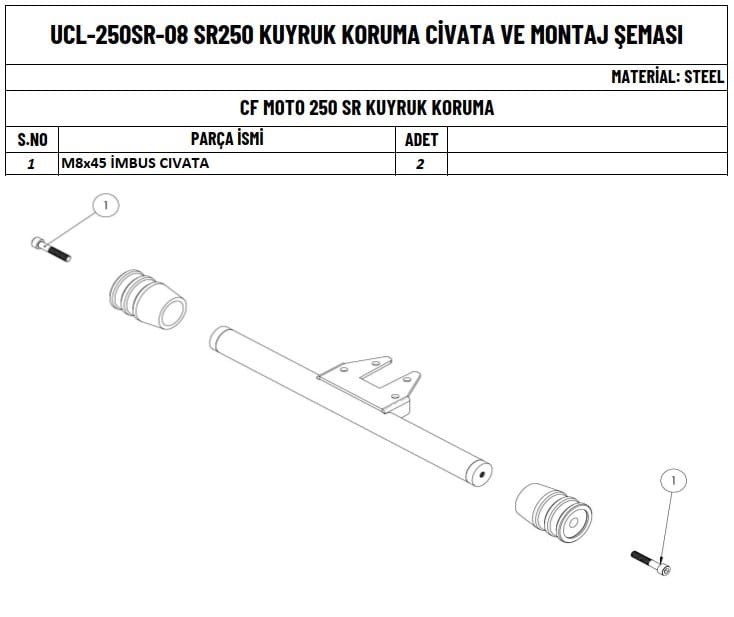 UCL-250SR-08 SR250 KUYRUK KORUMA CİVATA VE MONTAJ ŞEMASI

MATERİAL: STEEL

CF MOTO 250 SR KUYRUK KORUMA

| S.NO | PARÇA İSMİ | ADET | |
|---|---|---|---|
| 1 | M8x45 İMBUS CIVATA | 2 | |

1

1