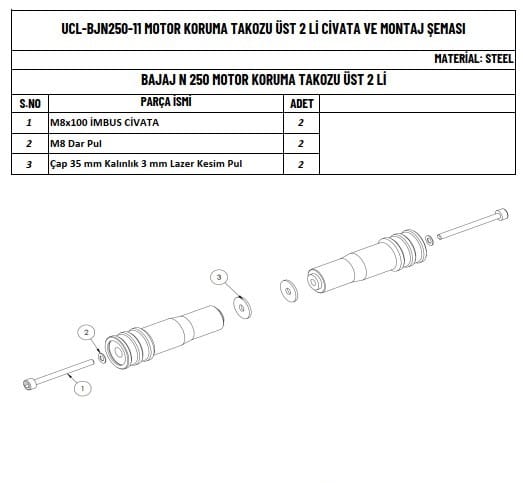 UCL-BJN250-11 MOTOR KORUMA TAKOZU ÜST 2 Lİ CİVATA VE MONTAJ ŞEMASI

MATERİAL: STEEL

BAJAJ N 250 MOTOR KORUMA TAKOZU ÜST 2 Lİ

| S.NO | PARÇA İSMİ | ADET | |
|---|---|---|---|
| 1 | M8x100 İMBUS CİVATA | 2 | |
| 2 | M8 Dar Pul | 2 | |
| 3 | Çap 35 mm Kalınlık 3 mm Lazer Kesim Pul | 2 | |

3

2

1