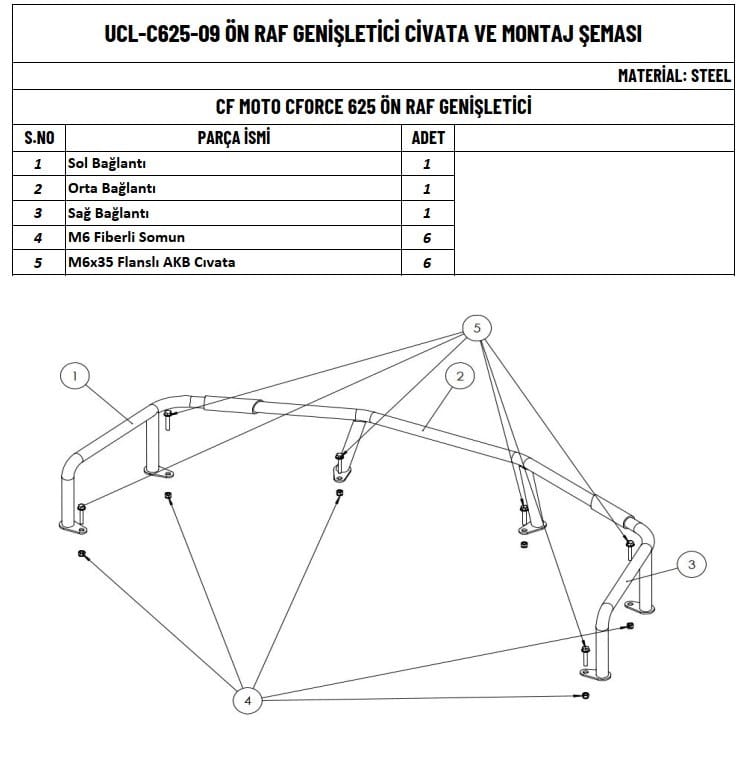 UCL-C625-09 ÖN RAF GENİŞLETİCİ CİVATA VE MONTAJ ŞEMASI

MATERİAL: STEEL

CF MOTO CFORCE 625 ÖN RAF GENİŞLETİCİ

| S.NO | PARÇA İSMİ | ADET | |
|---|---|---|---|
| 1 | Sol Bağlantı | 1 | |
| 2 | Orta Bağlantı | 1 | |
| 3 | Sağ Bağlantı | 1 | |
| 4 | M6 Fiberli Somun | 6 | |
| 5 | M6x35 Flanslı AKB Cıvata | 6 | |

5
1
2
3
4