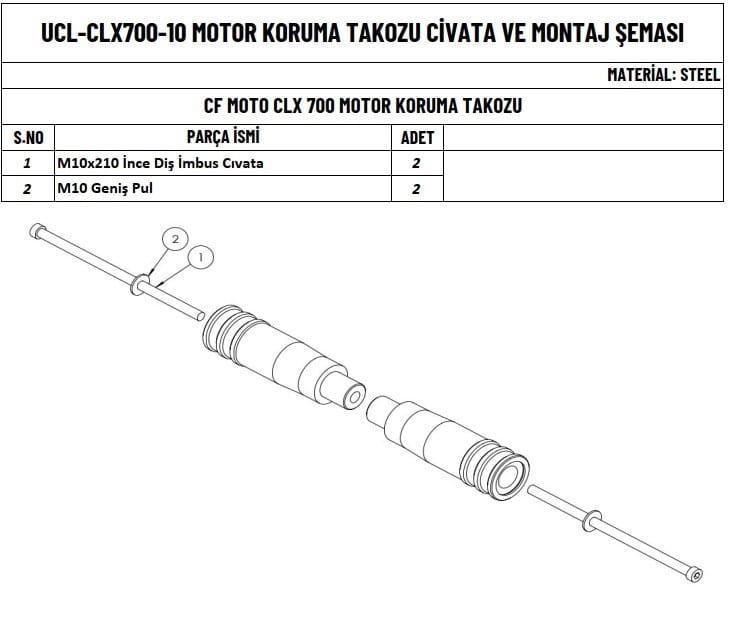 UCL-CLX700-10 MOTOR KORUMA TAKOZU CİVATA VE MONTAJ ŞEMASI

MATERİAL: STEEL

CF MOTO CLX 700 MOTOR KORUMA TAKOZU

| S.NO | PARÇA İSMİ | ADET |  |
|---|---|---|---|
| 1 | M10x210 İnce Diş İmbus Cıvata | 2 |  |
| 2 | M10 Geniş Pul | 2 |  |

2

1