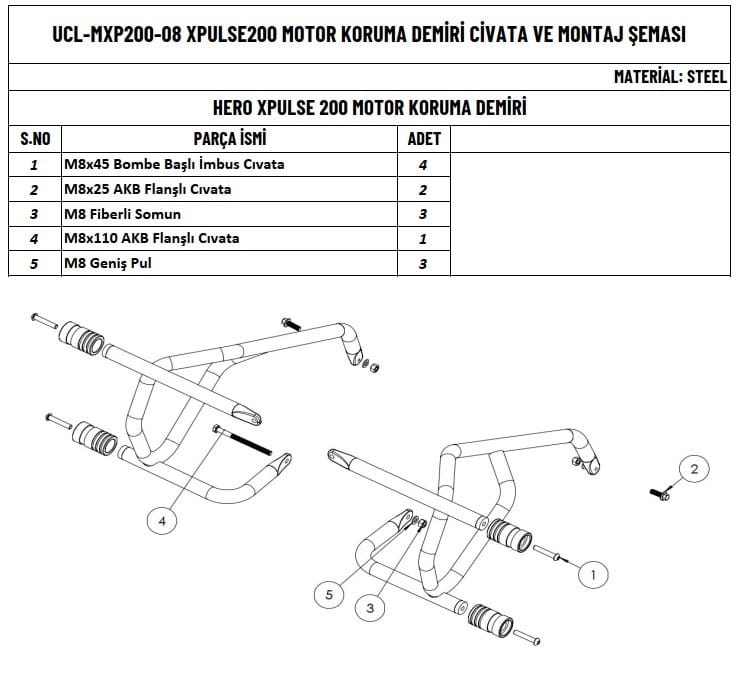 UCL-MXP200-08 XPULSE200 MOTOR KORUMA DEMİRİ CİVATA VE MONTAJ ŞEMASI

MATERİAL: STEEL

HERO XPULSE 200 MOTOR KORUMA DEMİRİ

| S.NO | PARÇA İSMİ | ADET | |
|---|---|---|---|
| 1 | M8x45 Bombe Başlı İmbus Cıvata | 4 | |
| 2 | M8x25 AKB Flanşlı Cıvata | 2 | |
| 3 | M8 Fiberli Somun | 3 | |
| 4 | M8x110 AKB Flanşlı Cıvata | 1 | |
| 5 | M8 Geniş Pul | 3 | |

4

2

1

5

3