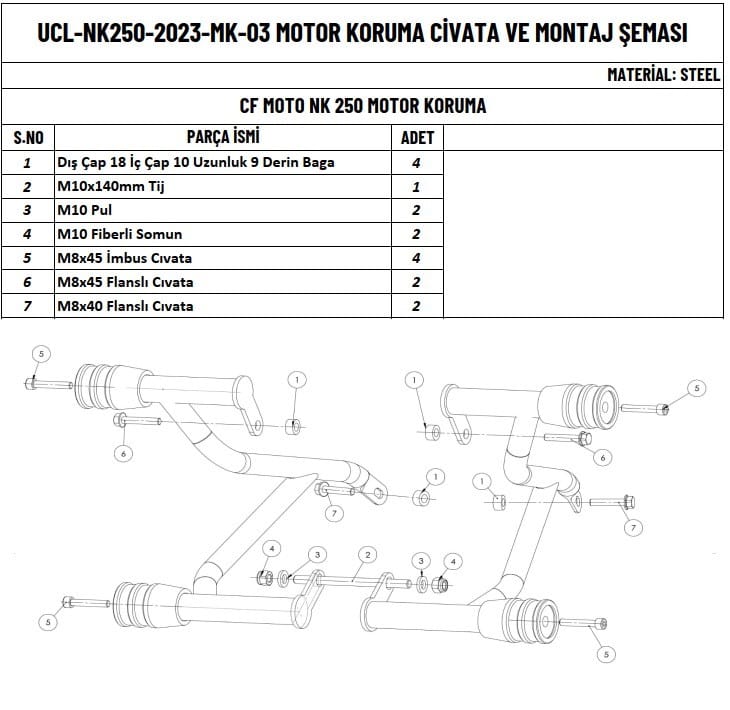 UCL-NK250-2023-MK-03 MOTOR KORUMA CİVATA VE MONTAJ ŞEMASI

MATERİAL: STEEL

CF MOTO NK 250 MOTOR KORUMA

| S.NO | PARÇA İSMİ | ADET |
|---|---|---|
| 1 | Dış Çap 18 İç Çap 10 Uzunluk 9 Derin Baga | 4 |
| 2 | M10x140mm Tij | 1 |
| 3 | M10 Pul | 2 |
| 4 | M10 Fiberli Somun | 2 |
| 5 | M8x45 İmbus Cıvata | 4 |
| 6 | M8x45 Flanslı Cıvata | 2 |
| 7 | M8x40 Flanslı Cıvata | 2 |

5 1 1 5 6 6 1 1 7 7 4 3 2 3 4 5 5