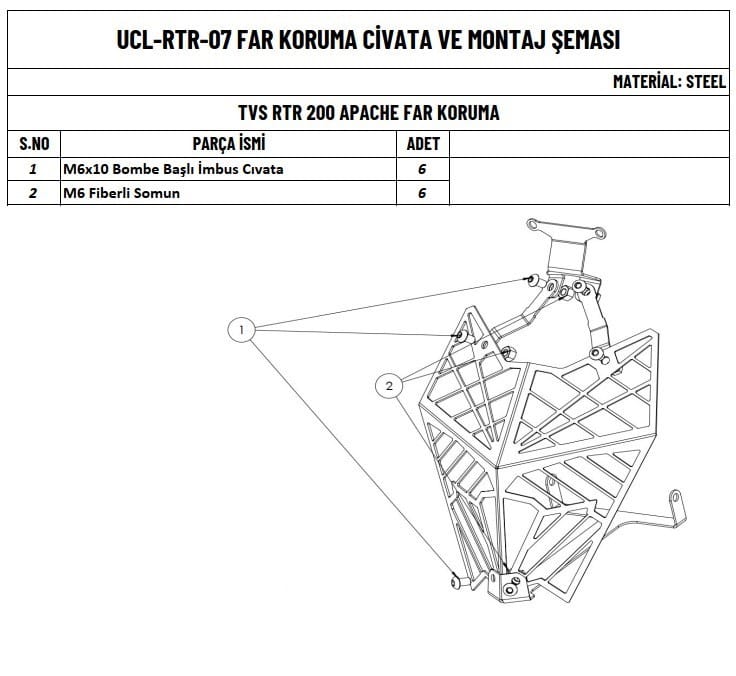 UCL-RTR-07 FAR KORUMA CİVATA VE MONTAJ ŞEMASI

MATERİAL: STEEL

TVS RTR 200 APACHE FAR KORUMA

| S.NO | PARÇA İSMİ | ADET | |
|---|---|---|---|
| 1 | M6x10 Bombe Başlı İmbus Cıvata | 6 | |
| 2 | M6 Fiberli Somun | 6 | |

1

2