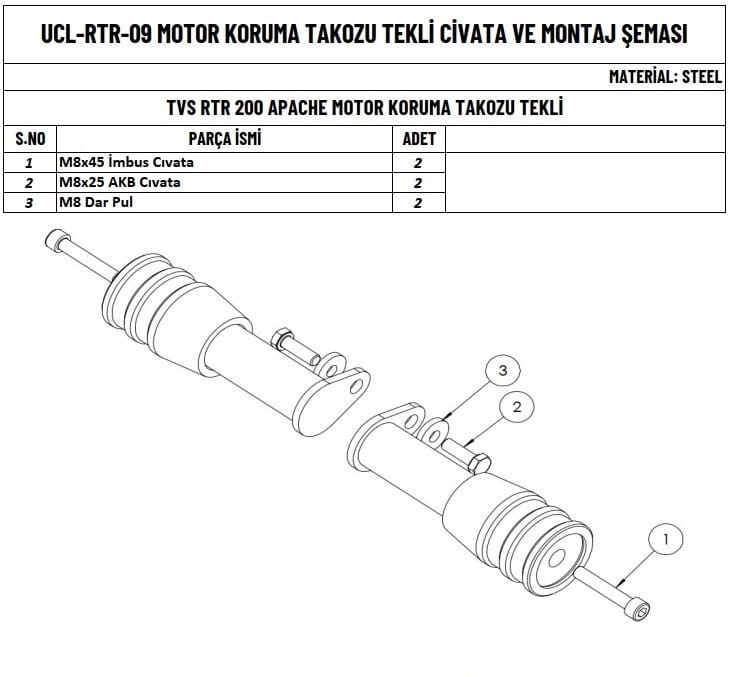 UCL-RTR-09 MOTOR KORUMA TAKOZU TEKLİ CİVATA VE MONTAJ ŞEMASI

MATERİAL: STEEL

TVS RTR 200 APACHE MOTOR KORUMA TAKOZU TEKLİ

| S.NO | PARÇA İSMİ | ADET | |
|---|---|---|---|
| 1 | M8x45 İmbus Cıvata | 2 | |
| 2 | M8x25 AKB Cıvata | 2 | |
| 3 | M8 Dar Pul | 2 | |

3

2

1