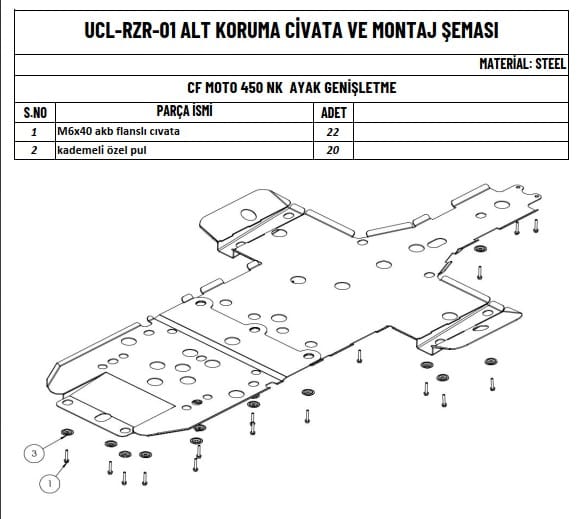 UCL-RZR-01 ALT KORUMA CİVATA VE MONTAJ ŞEMASI

MATERİAL: STEEL

CF MOTO 450 NK AYAK GENİŞLETME

| S.NO | PARÇA İSMİ | ADET | |
|---|---|---|---|
| 1 | M6x40 akb flanslı cıvata | 22 | |
| 2 | kademeli özel pul | 20 | |

3

1