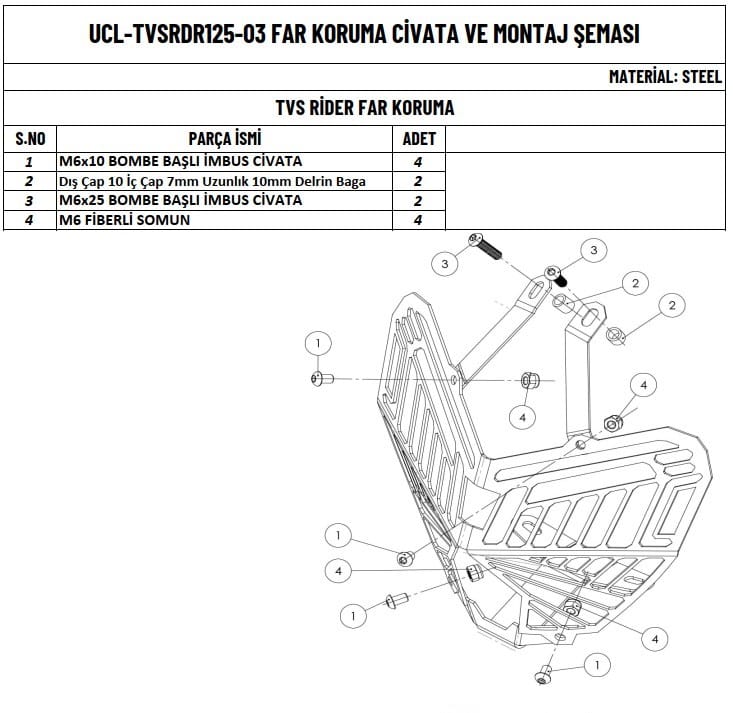 UCL-TVSRDR125-03 FAR KORUMA CİVATA VE MONTAJ ŞEMASI

MATERİAL: STEEL

TVS RİDER FAR KORUMA

| S.NO | PARÇA İSMİ | ADET |
|---|---|---|
| 1 | M6x10 BOMBE BAŞLI İMBUS CİVATA | 4 |
| 2 | Dış Çap 10 İç Çap 7mm Uzunlık 10mm Delrin Baga | 2 |
| 3 | M6x25 BOMBE BAŞLI İMBUS CİVATA | 2 |
| 4 | M6 FİBERLİ SOMUN | 4 |

3
3
2
2
1
4
4
1
4
1
4
1