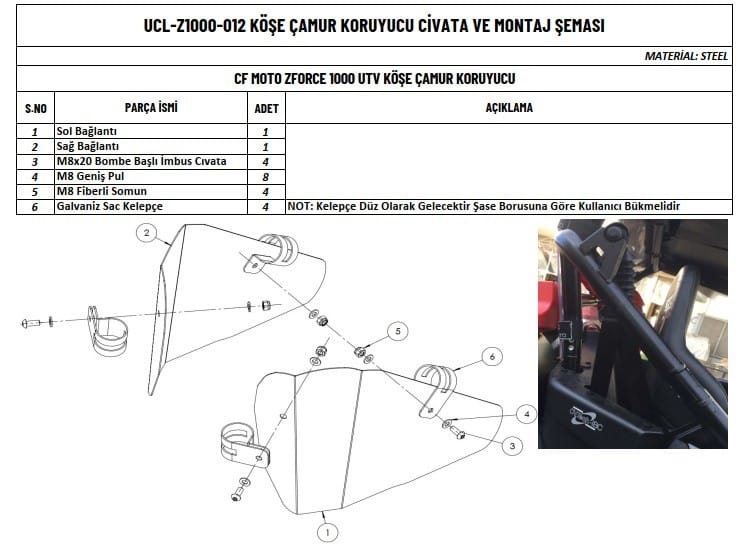 UCL-Z1000-012 KÖŞE ÇAMUR KORUYUCU CİVATA VE MONTAJ ŞEMASI

MATERİAL: STEEL

CF MOTO ZFORCE 1000 UTV KÖŞE ÇAMUR KORUYUCU

| S.NO | PARÇA İSMİ | ADET | AÇIKLAMA |
|---|---|---|---|
| 1 | Sol Bağlantı | 1 | |
| 2 | Sağ Bağlantı | 1 | |
| 3 | M8x20 Bombe Başlı İmbus Cıvata | 4 | |
| 4 | M8 Geniş Pul | 8 | |
| 5 | M8 Fiberli Somun | 4 | |
| 6 | Galvaniz Sac Kelepçe | 4 | NOT: Kelepçe Düz Olarak Gelecektir Şase Borusuna Göre Kullanıcı Bükmelidir |

2
5
6
4
3
1