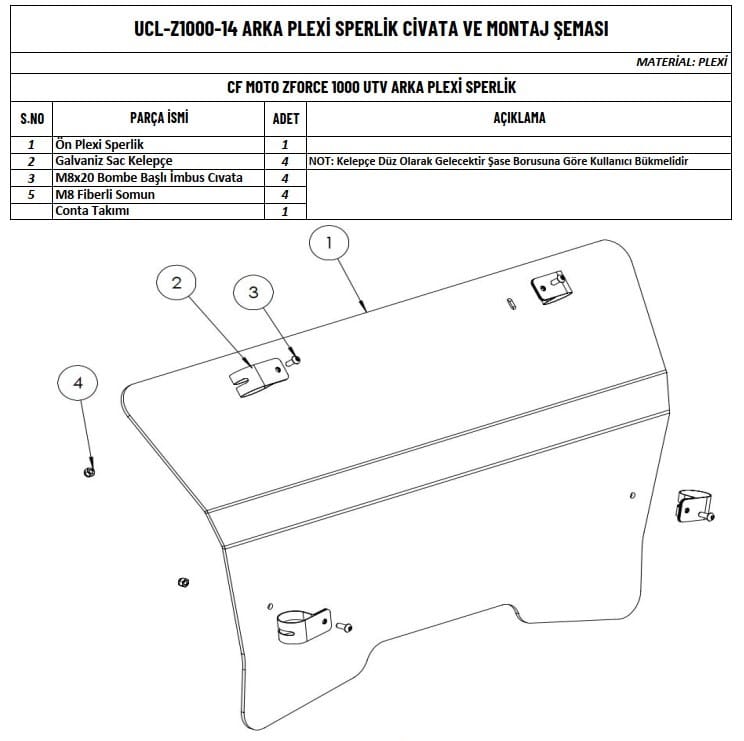 UCL-Z1000-14 ARKA PLEXİ SPERLİK CİVATA VE MONTAJ ŞEMASI

MATERİAL: PLEXİ

CF MOTO ZFORCE 1000 UTV ARKA PLEXİ SPERLİK

| S.NO | PARÇA İSMİ | ADET | AÇIKLAMA |
|---|---|---|---|
| 1 | Ön Plexi Sperlik | 1 | |
| 2 | Galvaniz Sac Kelepçe | 4 | NOT: Kelepçe Düz Olarak Gelecektir Şase Borusuna Göre Kullanıcı Bükmelidir |
| 3 | M8x20 Bombe Başlı İmbus Cıvata | 4 | |
| 5 | M8 Fiberli Somun | 4 | |
| | Conta Takımı | 1 | |

1
2
3
4