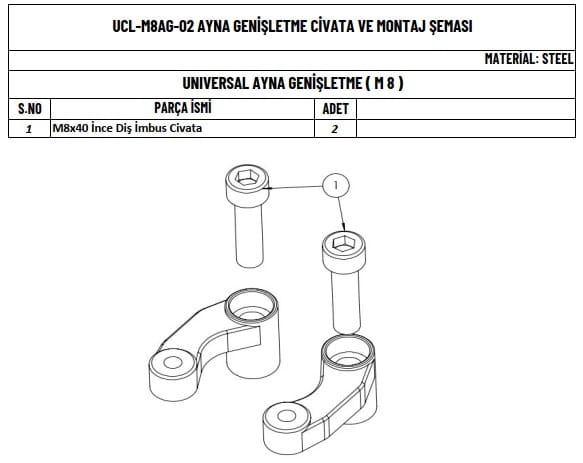 UCL-M8AG-02 AYNA GENİŞLETME CİVATA VE MONTAJ ŞEMASI

MATERİAL: STEEL

UNIVERSAL AYNA GENİŞLETME ( M 8 )

| S.NO | PARÇA İSMİ | ADET | |
|---|---|---|---|
| 1 | M8x40 İnce Diş İmbus Civata | 2 | |

1