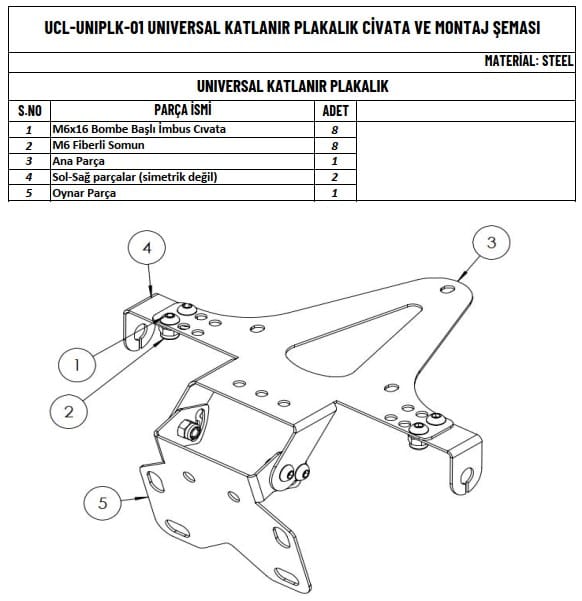 UCL-UNIPLK-01 UNIVERSAL KATLANIR PLAKALIK CİVATA VE MONTAJ ŞEMASI

MATERİAL: STEEL

UNIVERSAL KATLANIR PLAKALIK

| S.NO | PARÇA İSMİ | ADET | |
|---|---|---|---|
| 1 | M6x16 Bombe Başlı İmbus Cıvata | 8 | |
| 2 | M6 Fiberli Somun | 8 | |
| 3 | Ana Parça | 1 | |
| 4 | Sol-Sağ parçalar (simetrik değil) | 2 | |
| 5 | Oynar Parça | 1 | |

4

3

1

2

5