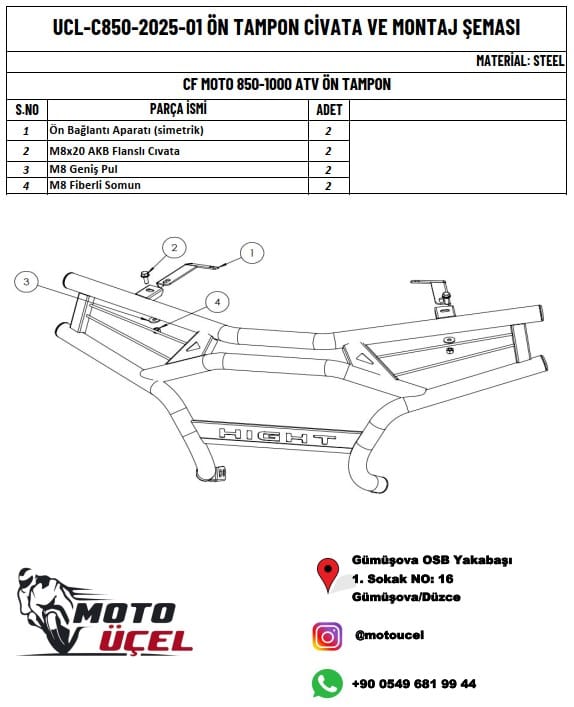 UCL-C850-2025-01 ÖN TAMPON CİVATA VE MONTAJ ŞEMASI

MATERİAL: STEEL

CF MOTO 850-1000 ATV ÖN TAMPON

| S.NO | PARÇA İSMİ | ADET |
|---|---|---|
| 1 | Ön Bağlantı Aparatı (simetrik) | 2 |
| 2 | M8x20 AKB Flanslı Cıvata | 2 |
| 3 | M8 Geniş Pul | 2 |
| 4 | M8 Fiberli Somun | 2 |

2
1
3
4
HIGHT

MOTO ÜÇEL

Gümüşova OSB Yakabaşı
1. Sokak NO: 16
Gümüşova/Düzce

@motoucel

+90 0549 681 99 44