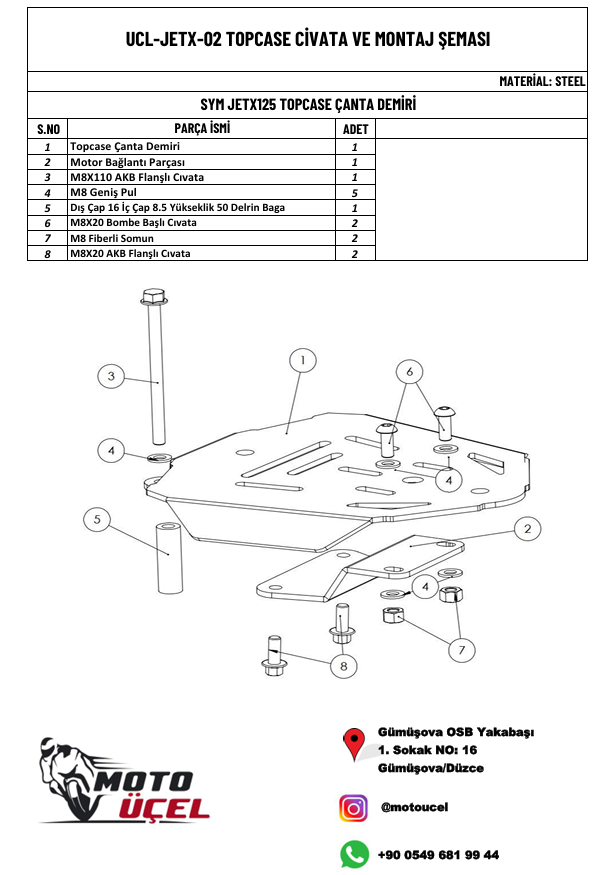 UCL-JETX-02 TOPCASE CİVATA VE MONTAJ ŞEMASI

MATERİAL: STEEL

SYM JETX125 TOPCASE ÇANTA DEMİRİ

| S.NO | PARÇA İSMİ | ADET |
|---|---|---|
| 1 | Topcase Çanta Demiri | 1 |
| 2 | Motor Bağlantı Parçası | 1 |
| 3 | M8X110 AKB Flanşlı Cıvata | 1 |
| 4 | M8 Geniş Pul | 5 |
| 5 | Dış Çap 16 İç Çap 8.5 Yükseklik 50 Delrin Baga | 1 |
| 6 | M8X20 Bombe Başlı Cıvata | 2 |
| 7 | M8 Fiberli Somun | 2 |
| 8 | M8X20 AKB Flanşlı Cıvata | 2 |

3
1
6
4
4
5
2
4
7
8

MOTO ÜÇEL

Gümüşova OSB Yakabaşı
1. Sokak NO: 16
Gümüşova/Düzce

@motoucel

+90 0549 681 99 44