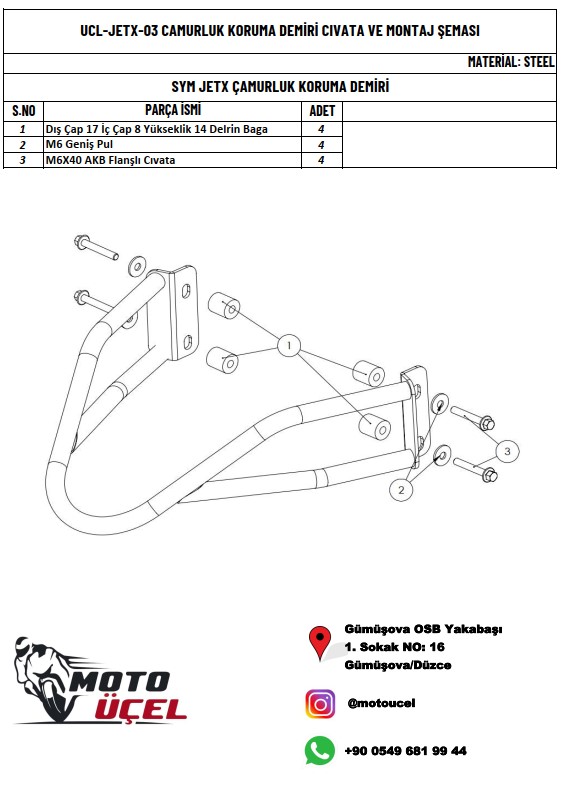 UCL-JETX-03 CAMURLUK KORUMA DEMİRİ CIVATA VE MONTAJ ŞEMASI

MATERIAL: STEEL

SYM JETX ÇAMURLUK KORUMA DEMİRİ

| S.NO | PARÇA İSMİ | ADET | |
|---|---|---|---|
| 1 | Dış Çap 17 İç Çap 8 Yükseklik 14 Delrin Baga | 4 | |
| 2 | M6 Geniş Pul | 4 | |
| 3 | M6X40 AKB Flanşlı Cıvata | 4 | |

1

2

3

MOTO ÜÇEL

Gümüşova OSB Yakabaşı 1. Sokak NO: 16 Gümüşova/Düzce

@motoucel

+90 0549 681 99 44